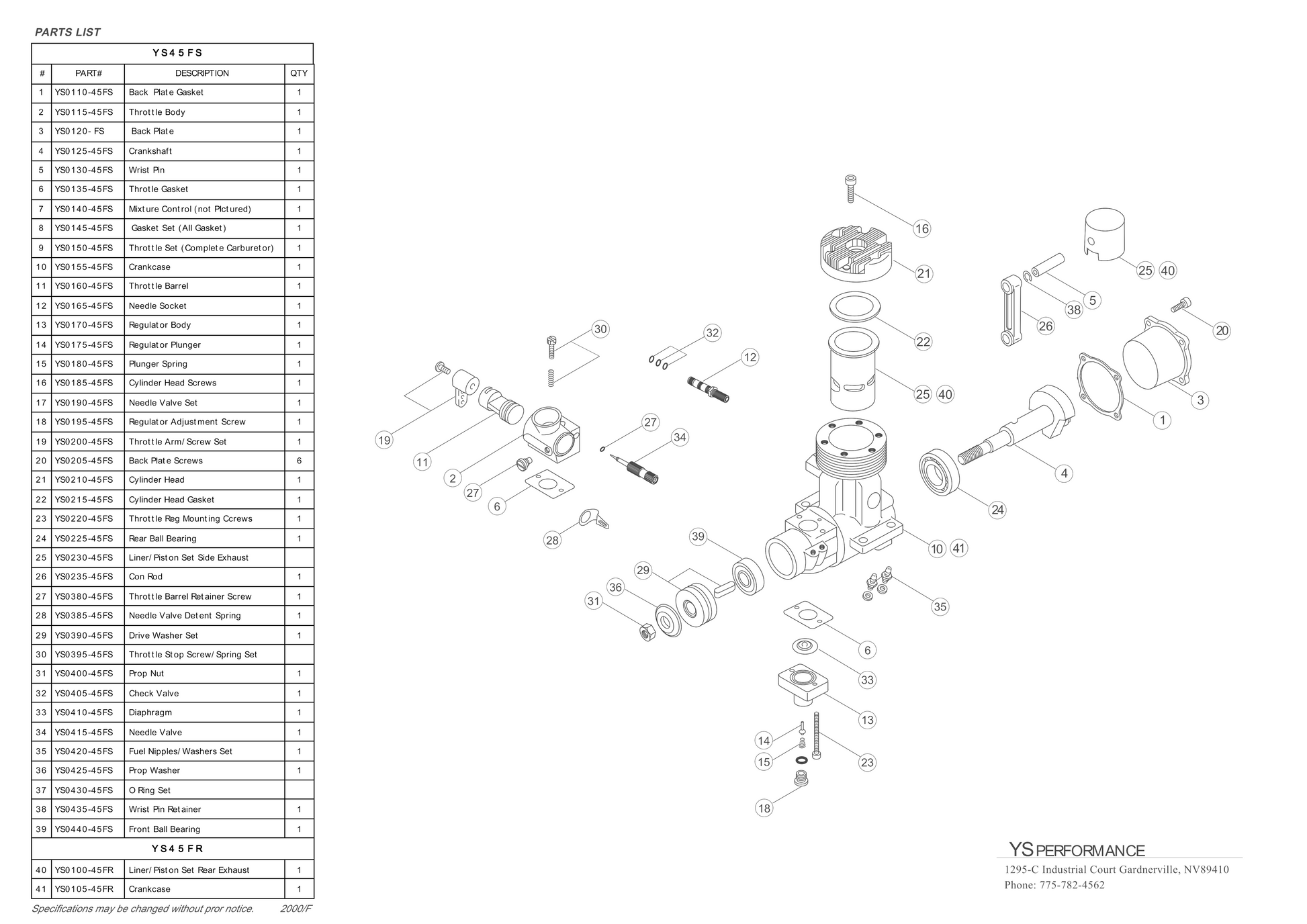 PARTS LIST

| YS45FS | | | |
|---|---|---|---|
| # | PART# | DESCRIPTION | QTY |
| 1 | YS0110-45FS | Back Plate Gasket | 1 |
| 2 | YS0115-45FS | Throttle Body | 1 |
| 3 | YS0120- FS | Back Plate | 1 |
| 4 | YS0125-45FS | Crankshaft | 1 |
| 5 | YS0130-45FS | Wrist Pin | 1 |
| 6 | YS0135-45FS | Throtle Gasket | 1 |
| 7 | YS0140-45FS | Mixture Control (not PIctured) | 1 |
| 8 | YS0145-45FS | Gasket Set (All Gasket) | 1 |
| 9 | YS0150-45FS | Throttle Set (Complete Carburetor) | 1 |
| 10 | YS0155-45FS | Crankcase | 1 |
| 11 | YS0160-45FS | Throttle Barrel | 1 |
| 12 | YS0165-45FS | Needle Socket | 1 |
| 13 | YS0170-45FS | Regulator Body | 1 |
| 14 | YS0175-45FS | Regulator Plunger | 1 |
| 15 | YS0180-45FS | Plunger Spring | 1 |
| 16 | YS0185-45FS | Cylinder Head Screws | 1 |
| 17 | YS0190-45FS | Needle Valve Set | 1 |
| 18 | YS0195-45FS | Regulator Adjustment Screw | 1 |
| 19 | YS0200-45FS | Throttle Arm/Screw Set | 1 |
| 20 | YS0205-45FS | Back Plate Screws | 6 |
| 21 | YS0210-45FS | Cylinder Head | 1 |
| 22 | YS0215-45FS | Cylinder Head Gasket | 1 |
| 23 | YS0220-45FS | Throttle Reg Mounting Ccrews | 1 |
| 24 | YS0225-45FS | Rear Ball Bearing | 1 |
| 25 | YS0230-45FS | Liner/Piston Set Side Exhaust | |
| 26 | YS0235-45FS | Con Rod | 1 |
| 27 | YS0380-45FS | Throttle Barrel Retainer Screw | 1 |
| 28 | YS0385-45FS | Needle Valve Detent Spring | 1 |
| 29 | YS0390-45FS | Drive Washer Set | 1 |
| 30 | YS0395-45FS | Throttle Stop Screw/Spring Set | |
| 31 | YS0400-45FS | Prop Nut | 1 |
| 32 | YS0405-45FS | Check Valve | 1 |
| 33 | YS0410-45FS | Diaphragm | 1 |
| 34 | YS0415-45FS | Needle Valve | 1 |
| 35 | YS0420-45FS | Fuel Nipples/Washers Set | 1 |
| 36 | YS0425-45FS | Prop Washer | 1 |
| 37 | YS0430-45FS | O Ring Set | |
| 38 | YS0435-45FS | Wrist Pin Retainer | 1 |
| 39 | YS0440-45FS | Front Ball Bearing | 1 |
| YS45FR | | | |
| 40 | YS0100-45FR | Liner/Piston Set Rear Exhaust | 1 |
| 41 | YS0105-45FR | Crankcase | 1 |

Specifications may be changed without pror notice. 2000/F

16 21 25 40 5 38 26 20 22 30 32 12 25 40 3 1 19 11 2 27 34 27 6 4 24 28 39 10 41 29 36 31 35 6 33 13 14 15 23 18

YS PERFORMANCE
1295-C Industrial Court Gardnerville, NV89410
Phone: 775-782-4562