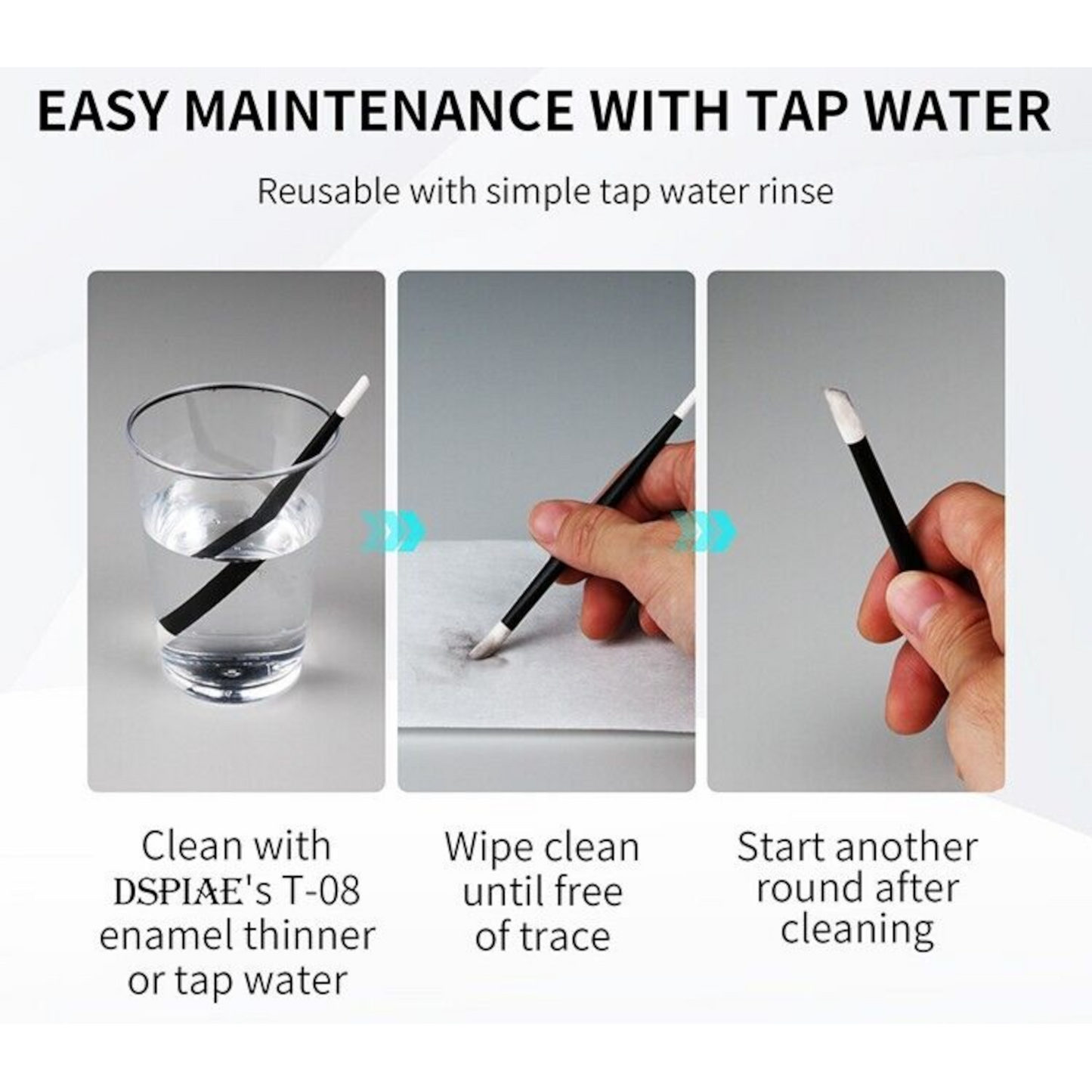 EASY MAINTENANCE WITH TAP WATER

Reusable with simple tap water rinse

Clean with DSPIAE's T-08 enamel thinner or tap water

Wipe clean until free of trace

Start another round after cleaning